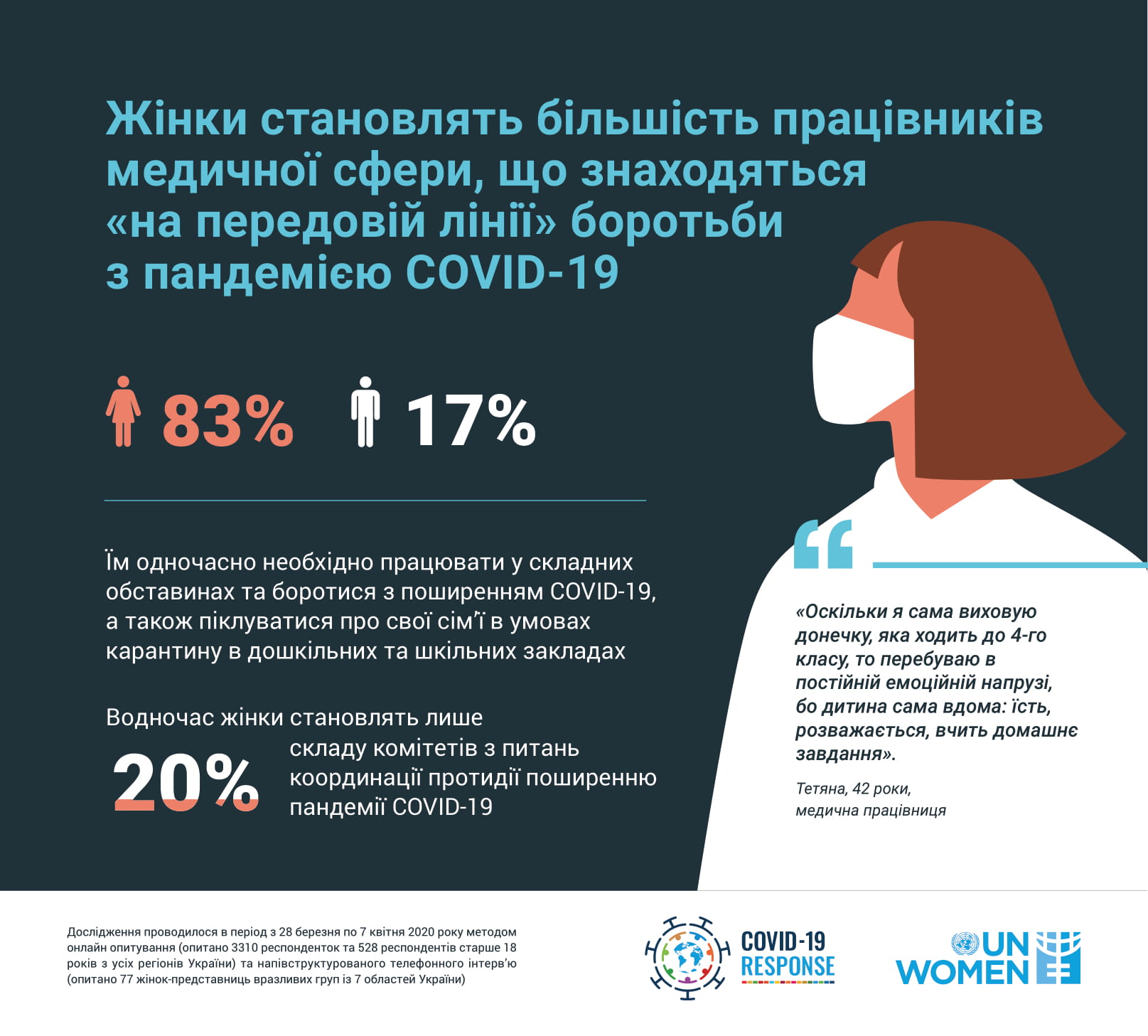 Жінки становлять більшість працівників медичної сфери, що знаходяться «на передовій лінії» боротьби з пандемією COVID-19

83% 17%

Їм одночасно необхідно працювати у складних обставинах та боротися з поширенням COVID-19, а також піклуватися про свої сім'ї в умовах карантину в дошкільних та шкільних закладах

Водночас жінки становлять лише 20% складу комітетів з питань координації протидії поширенню пандемії COVID-19

«Оскільки я сама виховую донечку, яка ходить до 4-го класу, то перебуваю в постійній емоційній напрузі, бо дитина сама вдома: їсть, розважається, вчить домашнє завдання».

Тетяна, 42 роки, медична працівниця

Дослідження проводилося в період з 28 березня по 7 квітня 2020 року методом онлайн опитування (опитано 3310 респонденток та 528 респондентів старше 18 років з усіх регіонів України) та напівструктурованого телефонного інтерв'ю (опитано 77 жінок-представниць вразливих груп із 7 областей України)

COVID-19 RESPONSE

UN WOMEN